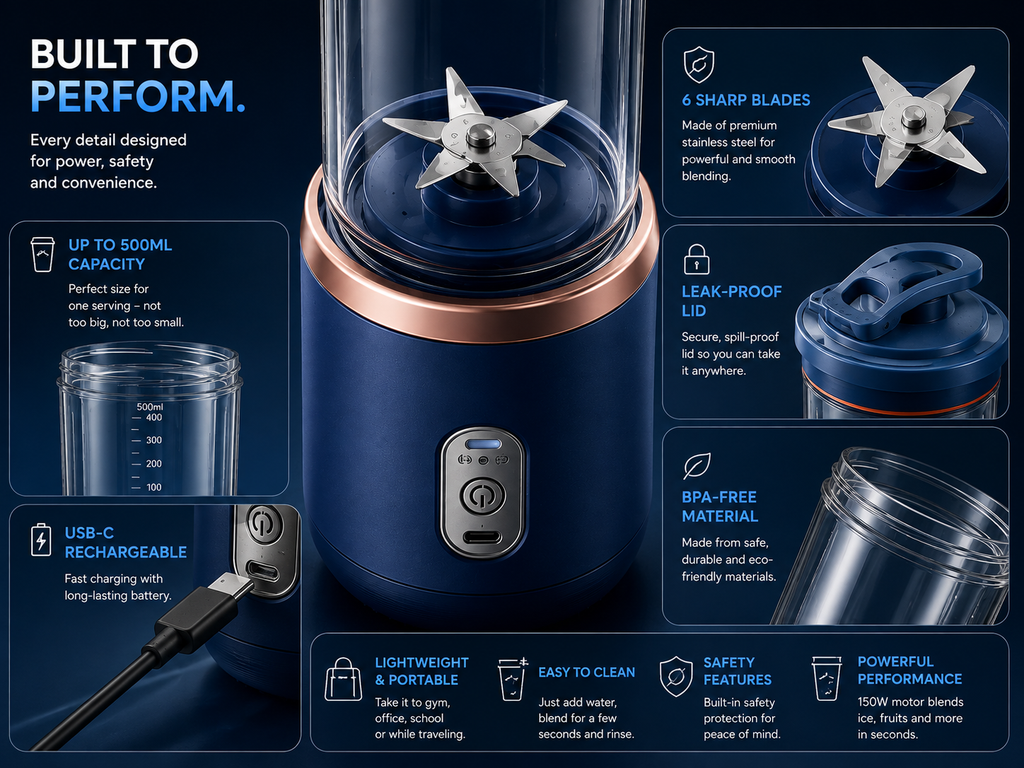 BUILT TO PERFORM.

Every detail designed for power, safety and convenience.

UP TO 500ML CAPACITY

Perfect size for one serving – not too big, not too small.

500ml
400
300
200
100

USB-C RECHARGEABLE

Fast charging with long-lasting battery.

6 SHARP BLADES

Made of premium stainless steel for powerful and smooth blending.

LEAK-PROOF LID

Secure, spill-proof lid so you can take it anywhere.

BPA-FREE MATERIAL

Made from safe, durable and eco-friendly materials.

LIGHTWEIGHT & PORTABLE

Take it to gym, office, school or while traveling.

EASY TO CLEAN

Just add water, blend for a few seconds and rinse.

SAFETY FEATURES

Built-in safety protection for peace of mind.

POWERFUL PERFORMANCE

150W motor blends ice, fruits and more in seconds.